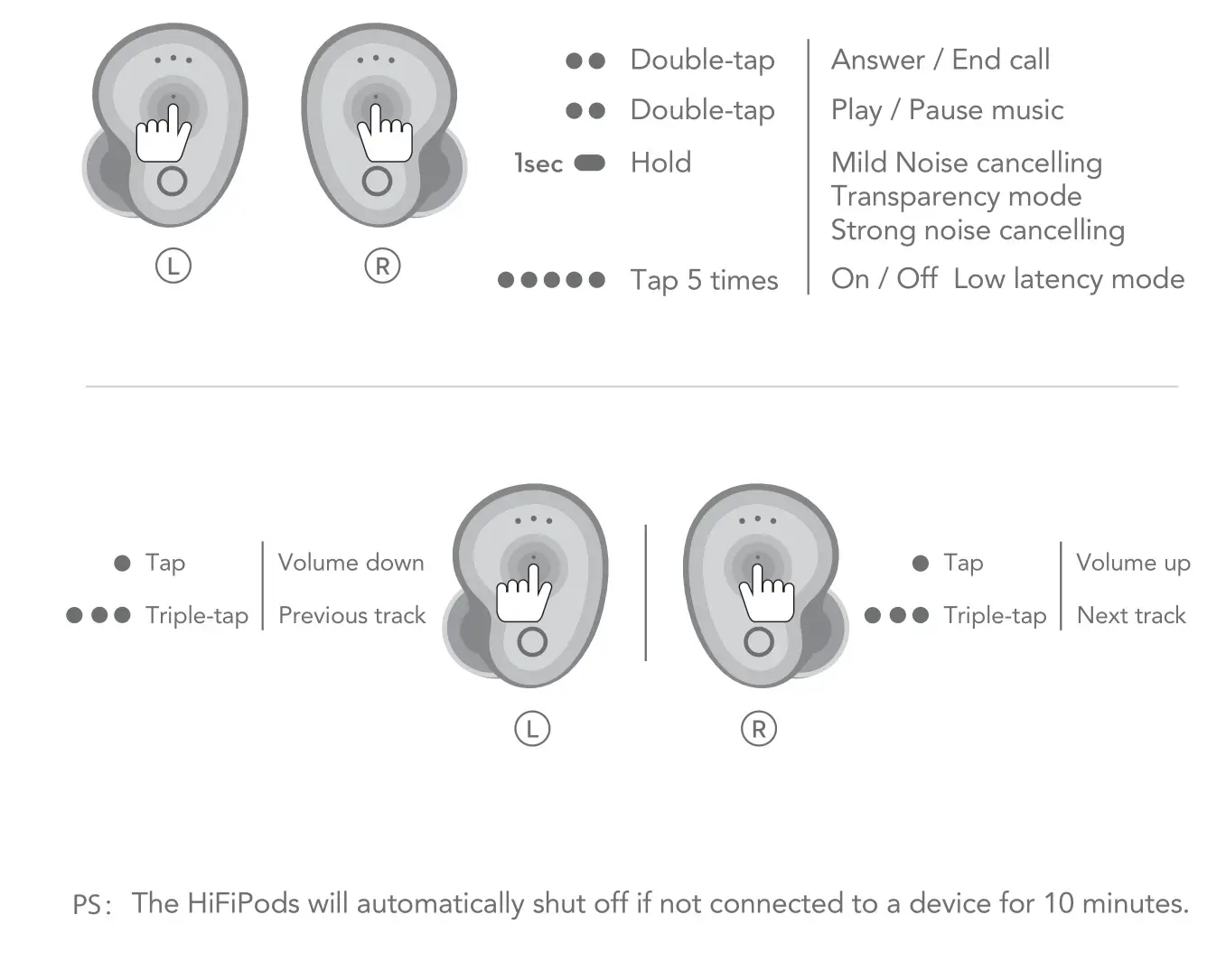 L R

Double-tap | Answer / End call
Double-tap | Play / Pause music
1sec Hold | Mild Noise cancelling
Transparency mode
Strong noise cancelling
Tap 5 times | On / Off Low latency mode

Tap | Volume down
Triple-tap | Previous track

L

R

Tap | Volume up
Triple-tap | Next track

PS: The HiFiPods will automatically shut off if not connected to a device for 10 minutes.