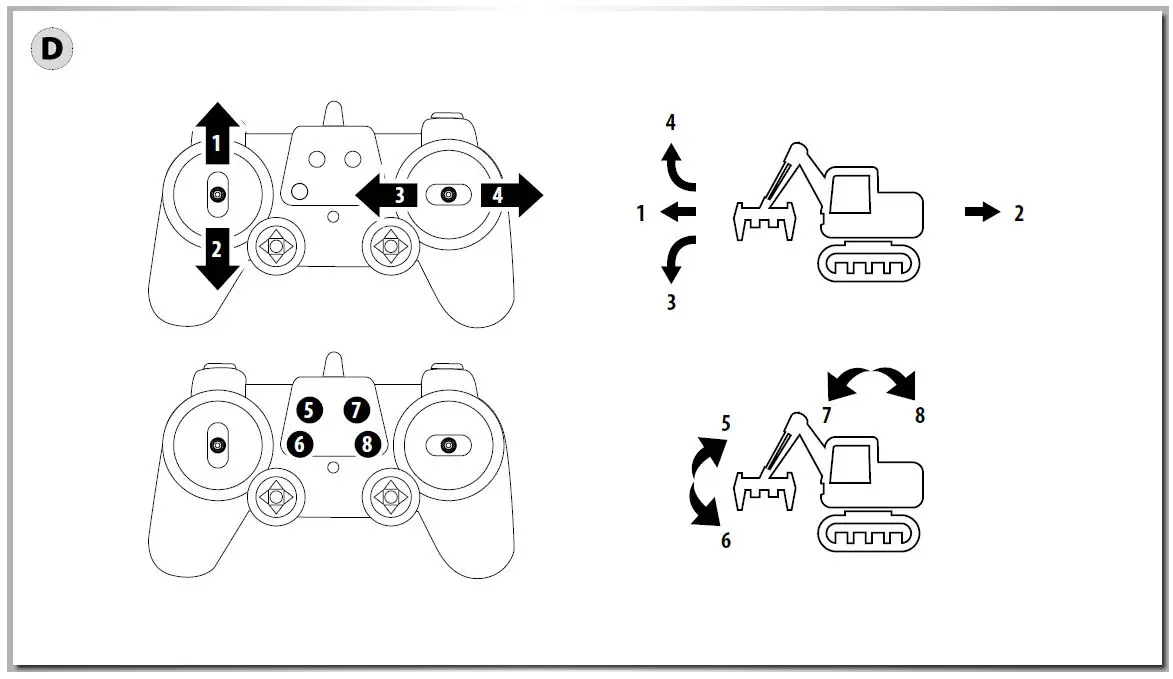 D

1
2
3
4

4
1
2
3

5
7
6
8

7
8
5
6