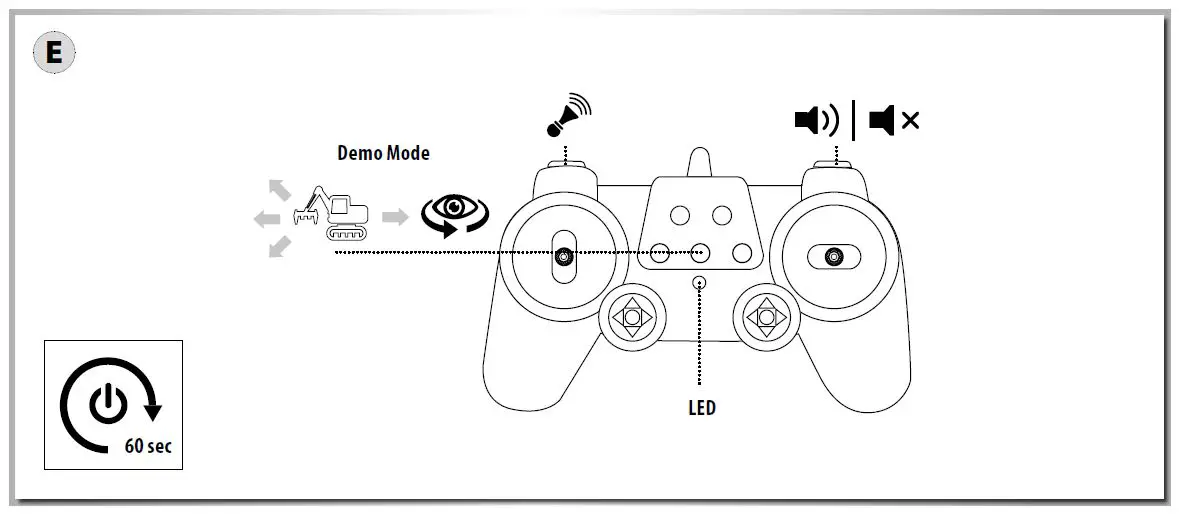 E

Demo Mode

LED

60 sec