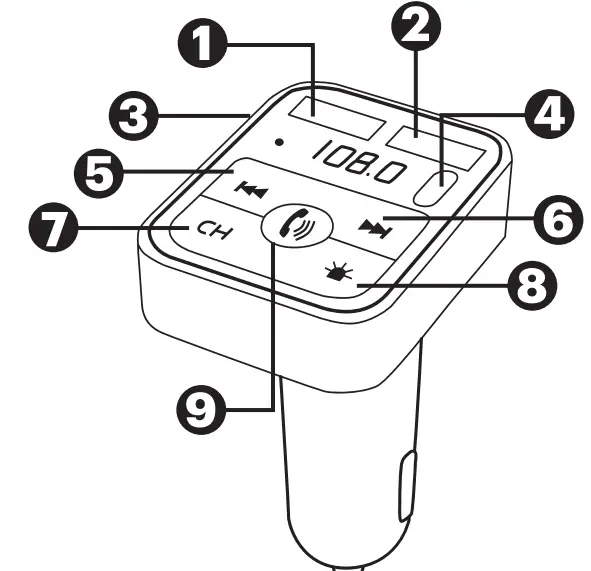 1
2
3
4
108.0
5
6
7
CH
8
9