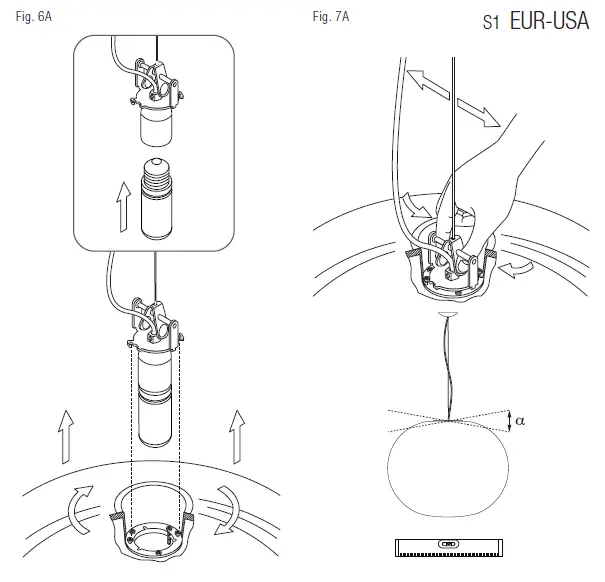 Fig. 6A

Fig. 7A

S1 EUR-USA

$\alpha$