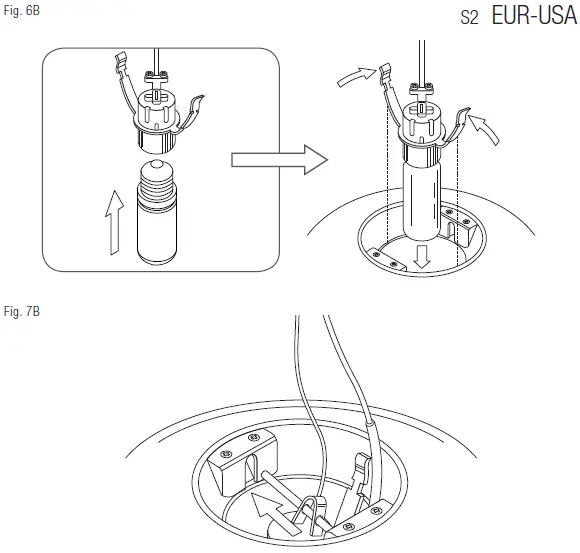 Fig. 6B

S2 EUR-USA

Fig. 7B