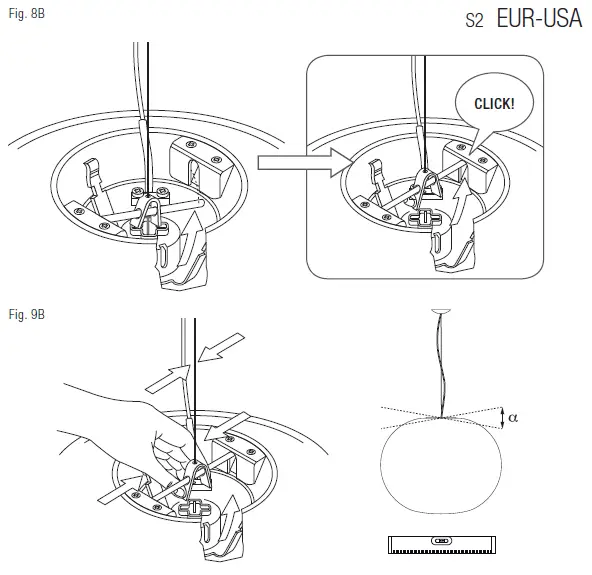 Fig. 8B

S2 EUR-USA

CLICK!

Fig. 9B

$\alpha$