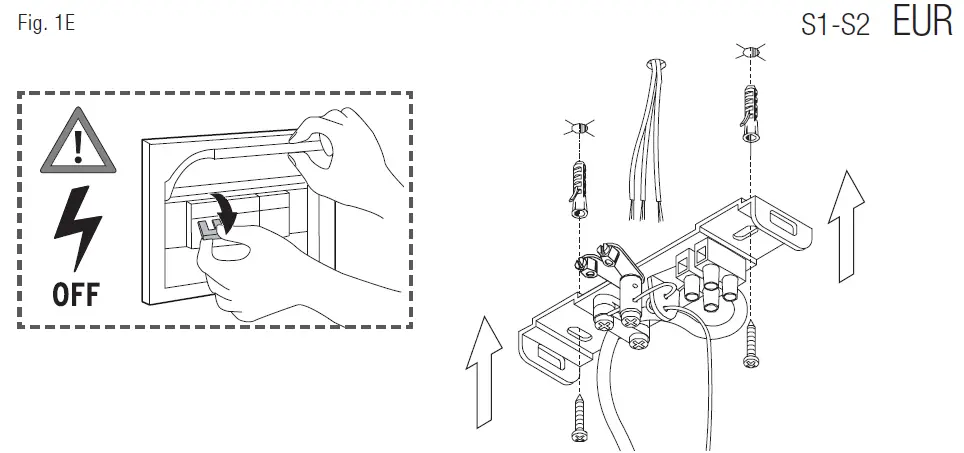 Fig. 1E

S1-S2 EUR

OFF