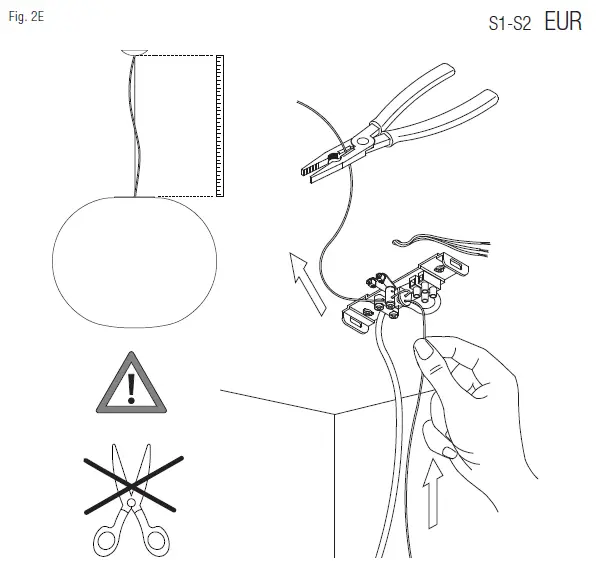 Fig. 2E

S1-S2 EUR