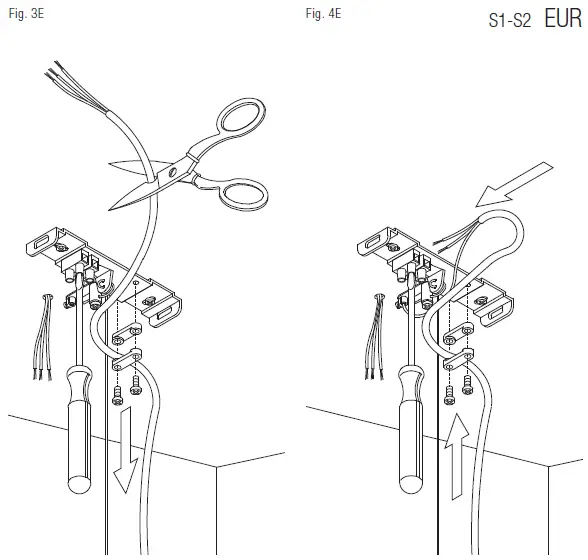 Fig. 3E

Fig. 4E

S1-S2 EUR