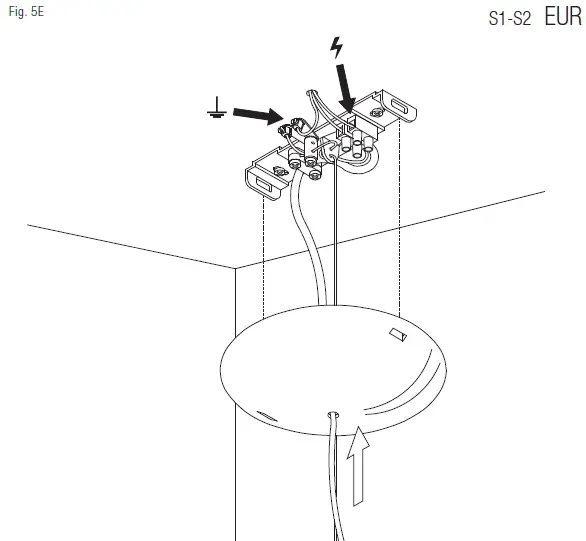 Fig. 5E

S1-S2 EUR