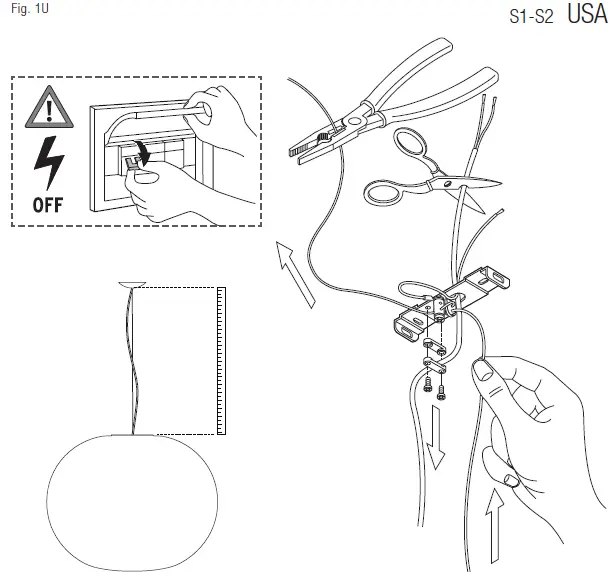 Fig. 1U

S1-S2 USA

OFF