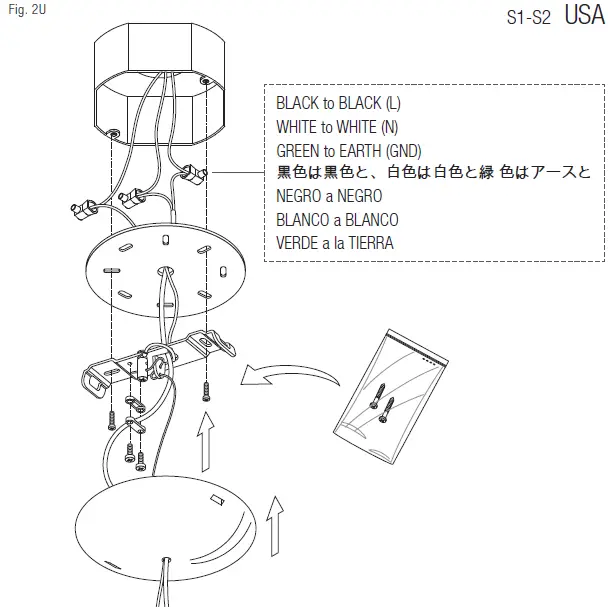 Fig. 2U

S1-S2 USA

BLACK to BLACK (L)
WHITE to WHITE (N)
GREEN to EARTH (GND)
黒色は黒色と、白色は白色と緑 色はアースと
NEGRO a NEGRO
BLANCO a BLANCO
VERDE a la TIERRA