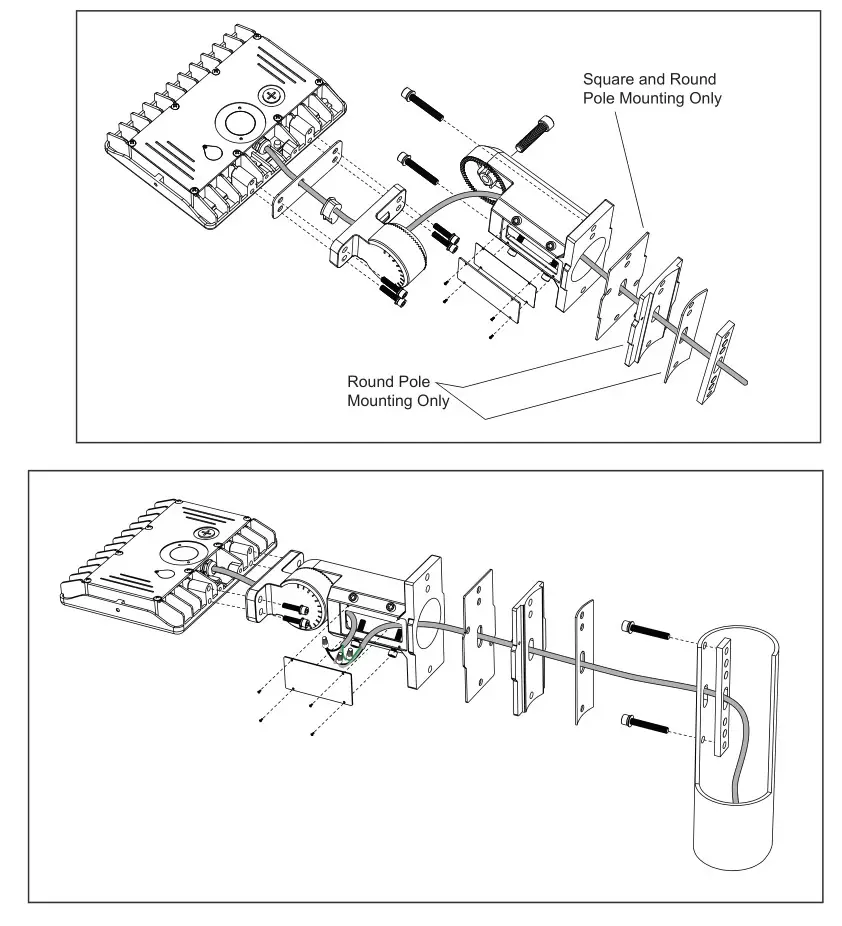 Square and Round Pole Mounting Only

Round Pole Mounting Only