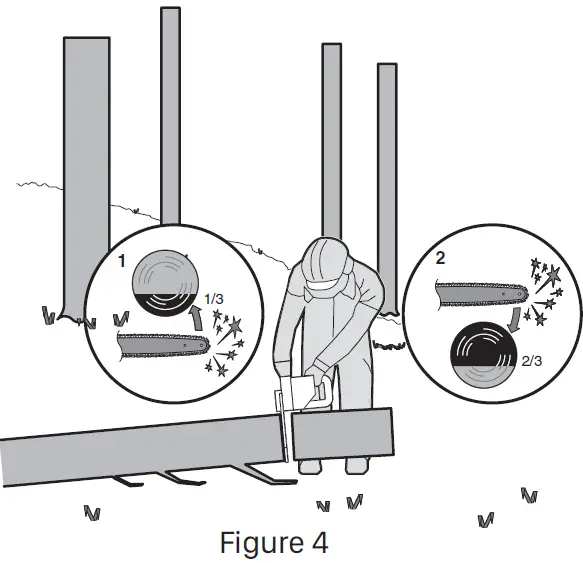 1

1/3

2

2/3

Figure 4