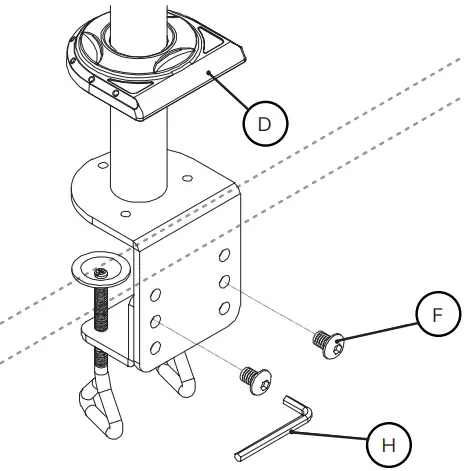 D

F

H