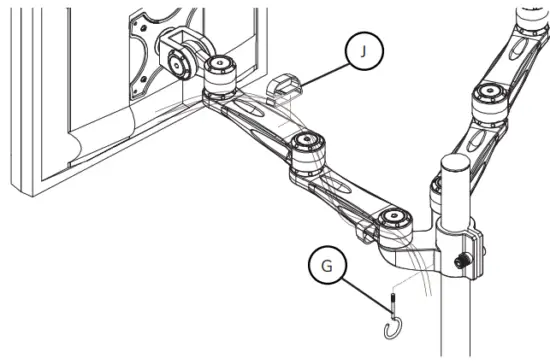 J

G