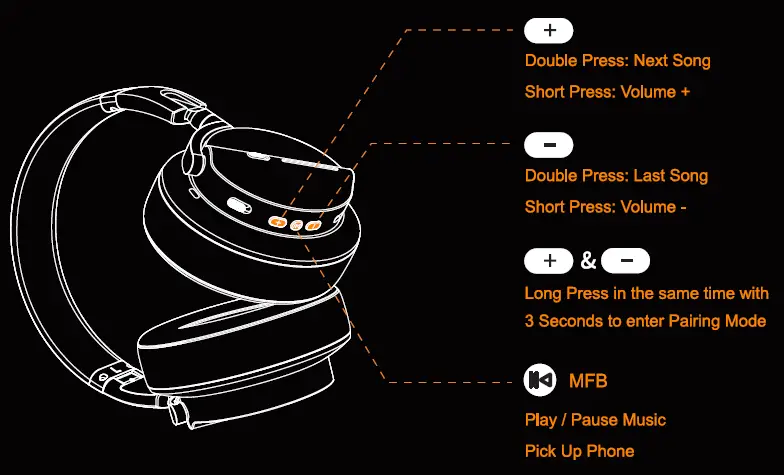 +

Double Press: Next Song

Short Press: Volume +

−

Double Press: Last Song

Short Press: Volume -

+ & −

Long Press in the same time with 3 Seconds to enter Pairing Mode

MFB

Play / Pause Music

Pick Up Phone