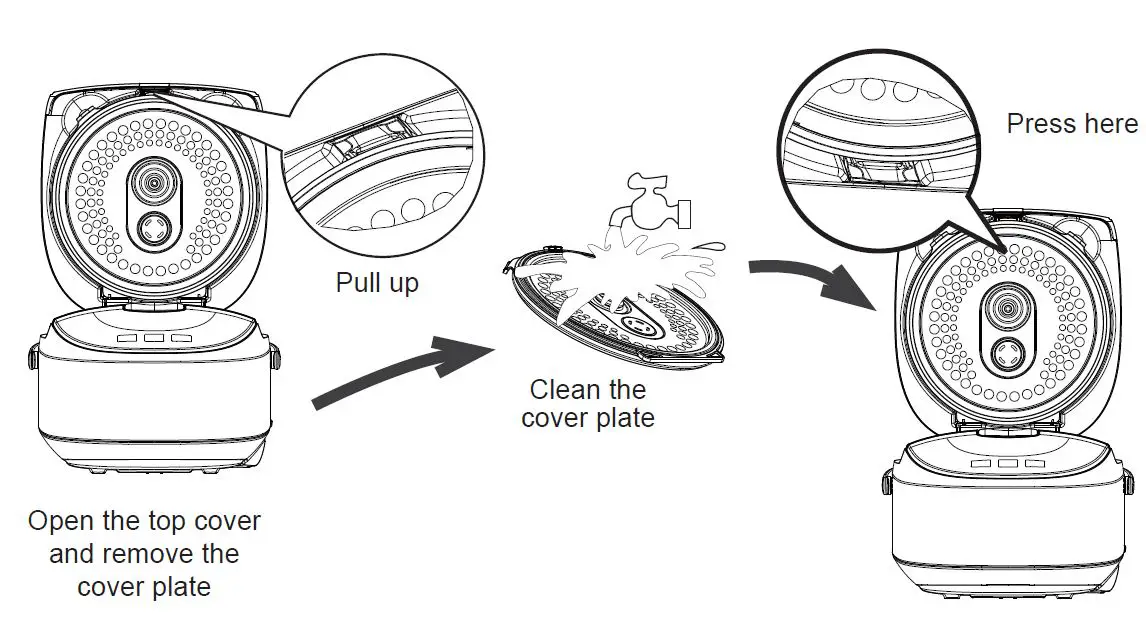 Pull up

Open the top cover and remove the cover plate

Clean the cover plate

Press here