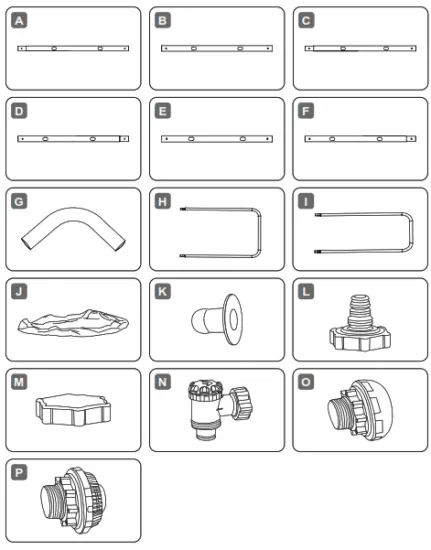 A
B
C
D
E
F
G
H
I
J
K
L
M
N
O
P