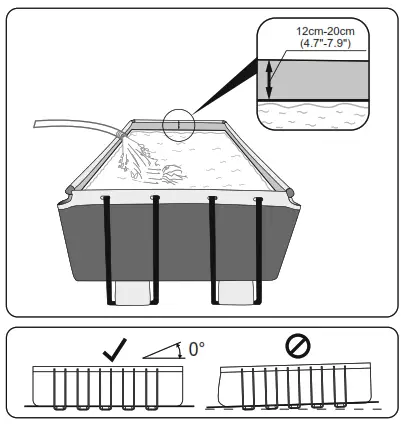 12cm-20cm
(4.7"-7.9")

0°