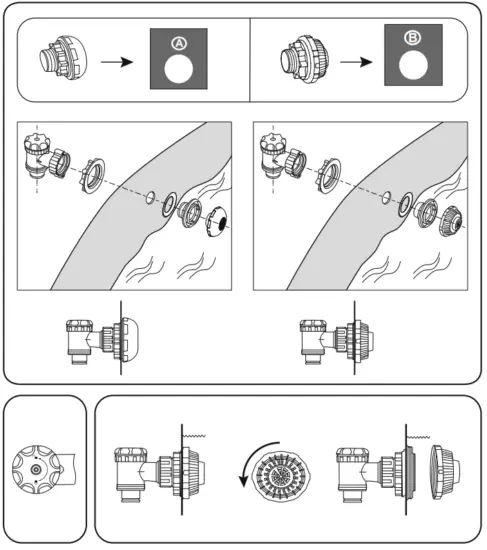 A

B