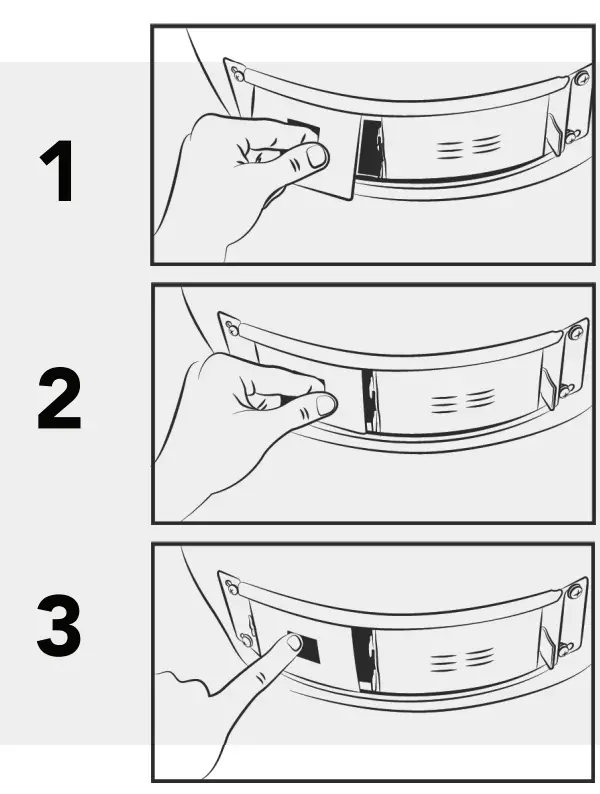 1

2

3