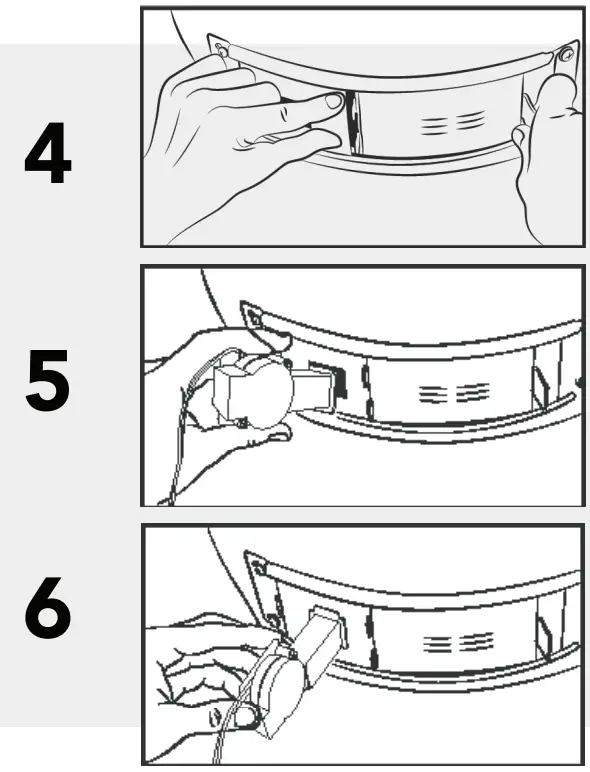 4

5

6