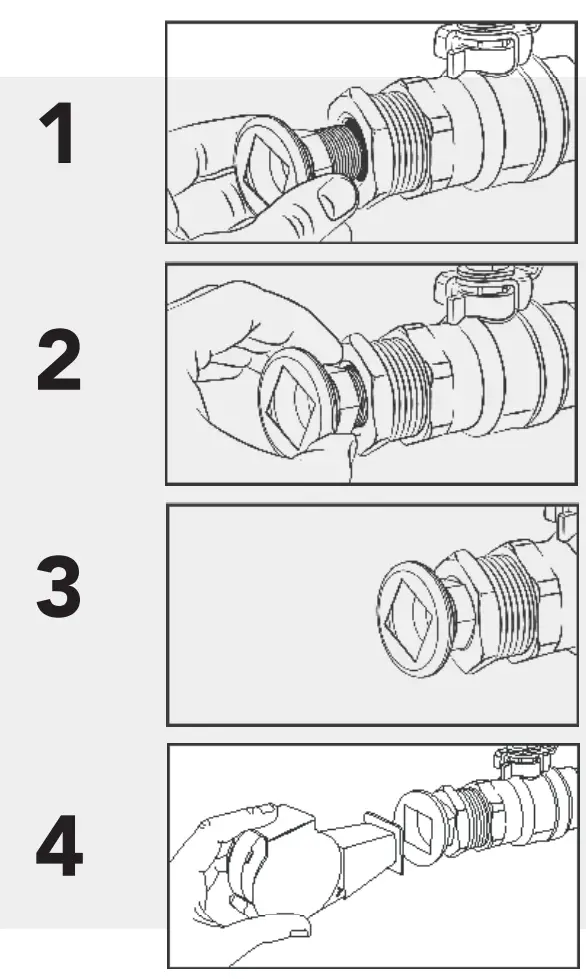 1

2

3

4