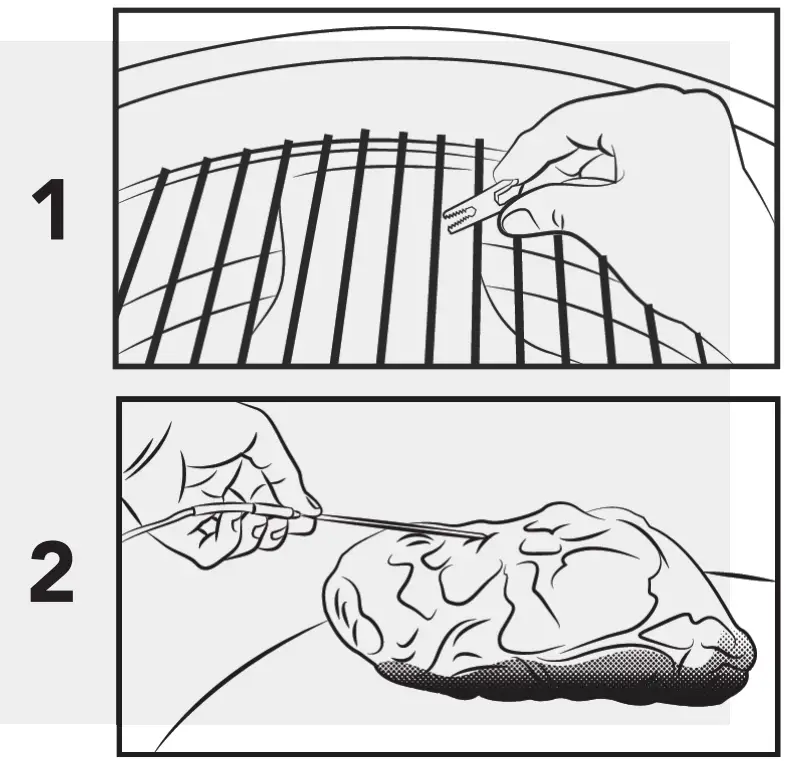 1

2