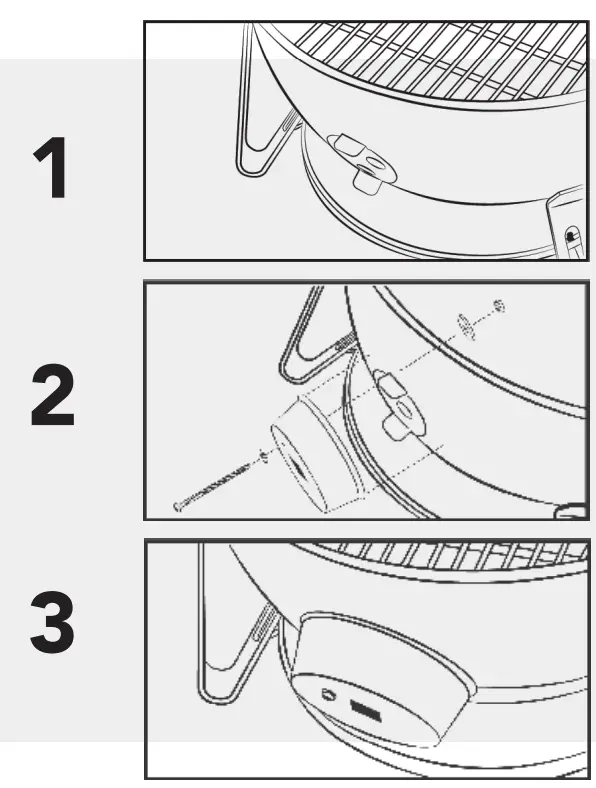 1

2

3