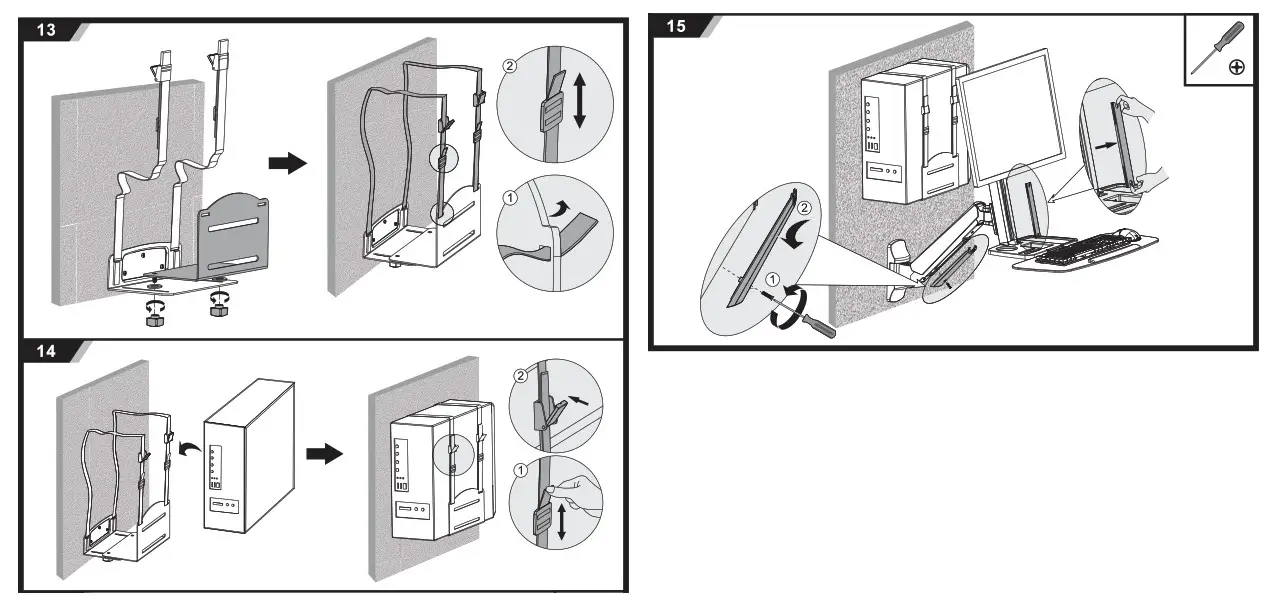 13

2

1

14

2

1

15

2

1