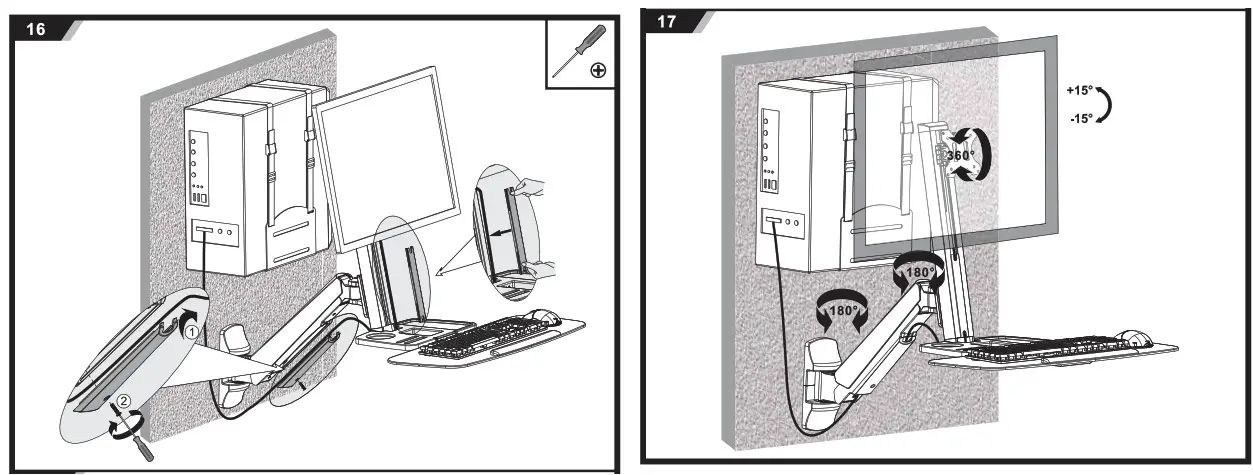 16

①

②

17

+15°

-15°

360°

180°

180°