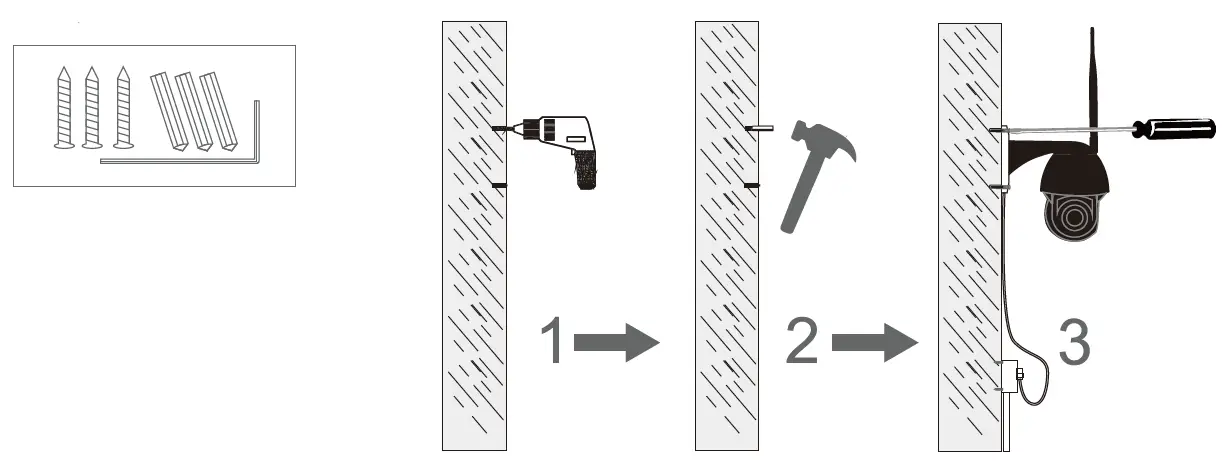 1
2
3