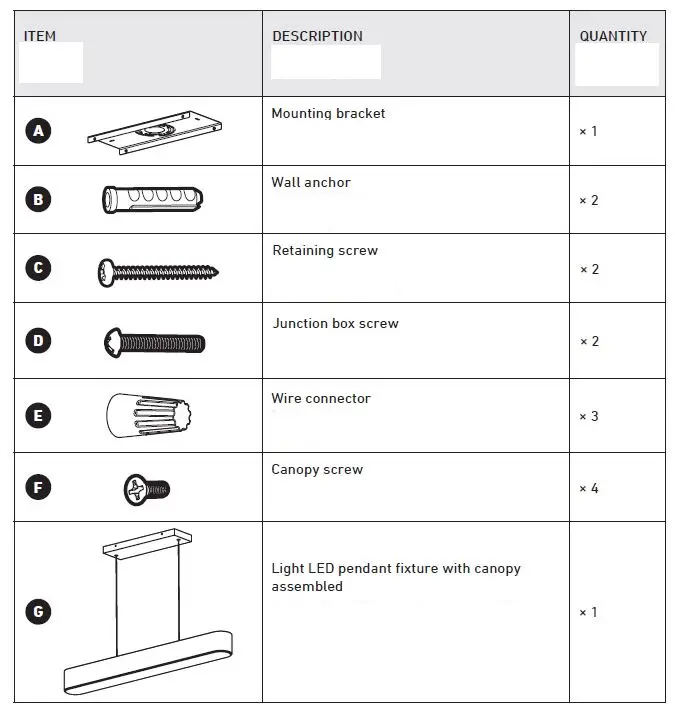 | ITEM | DESCRIPTION | QUANTITY |
|---|---|---|
| A | Mounting bracket | × 1 |
| B | Wall anchor | × 2 |
| C | Retaining screw | × 2 |
| D | Junction box screw | × 2 |
| E | Wire connector | × 3 |
| F | Canopy screw | × 4 |
| G | Light LED pendant fixture with canopy assembled | × 1 |