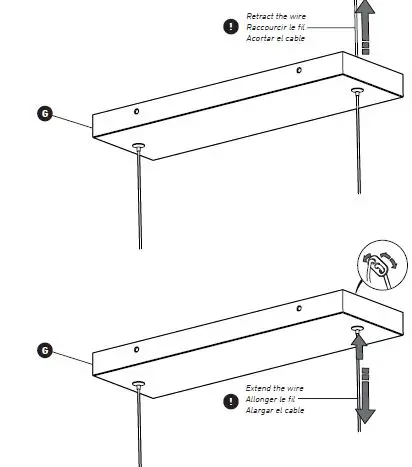 !
Retract the wire
Raccourcir le fil
Acortar el cable

G

G

!
Extend the wire
Allonger le fil
Alargar el cable