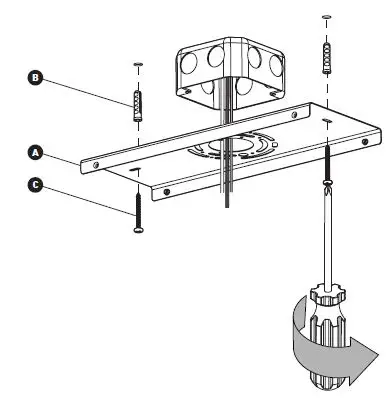 B

A

C