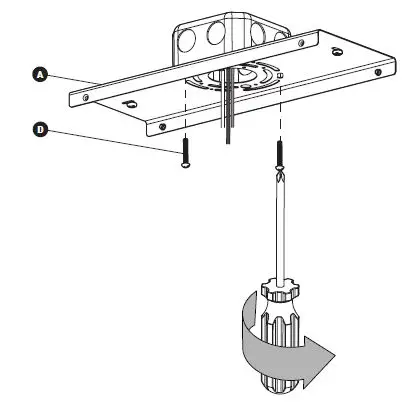 A

D