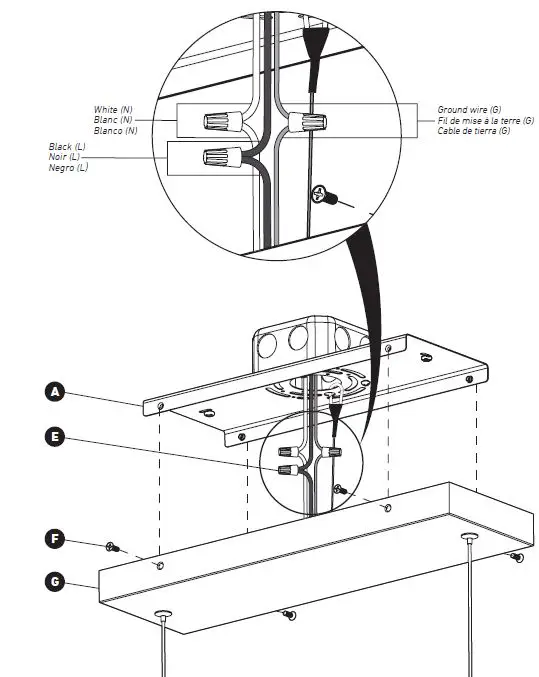 White (N)
Blanc (N)
Blanco (N)

Black (L)
Noir (L)
Negro (L)

Ground wire (G)
Fil de mise à la terre (G)
Cable de tierra (G)

A

E

F

G