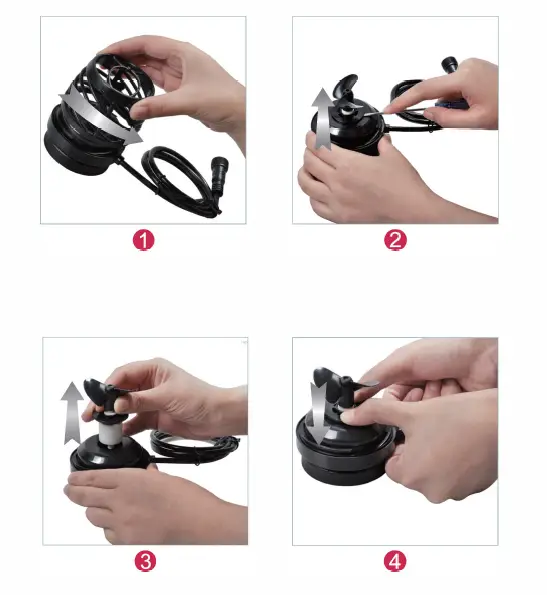 1

2

3

4