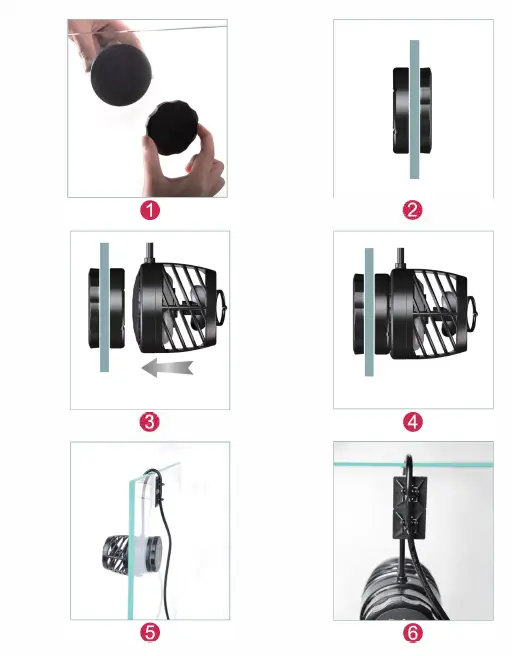 1

2

3

4

5

6