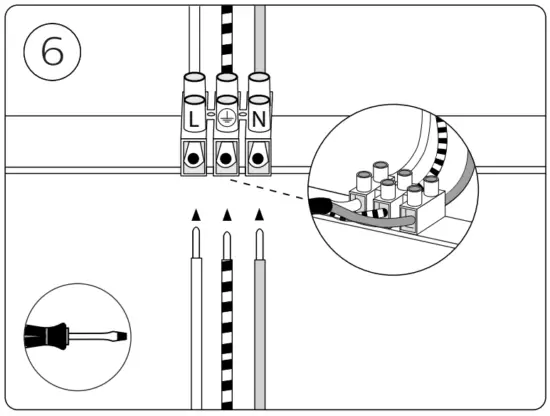 6

L

N