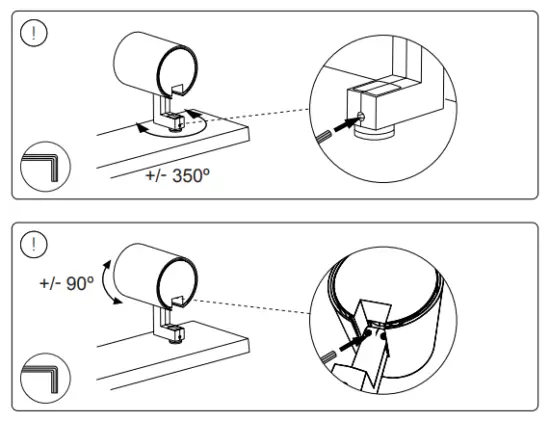 !

+/- 350º

!

+/- 90º