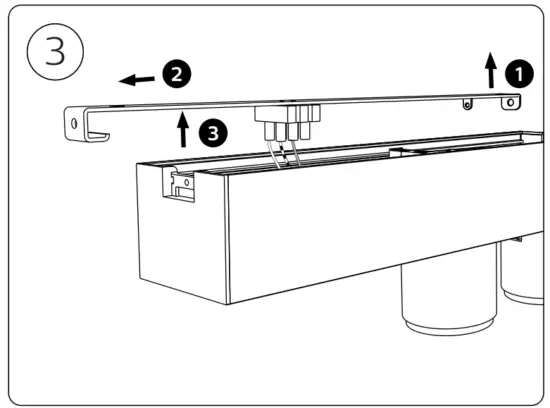 3

2

1

3