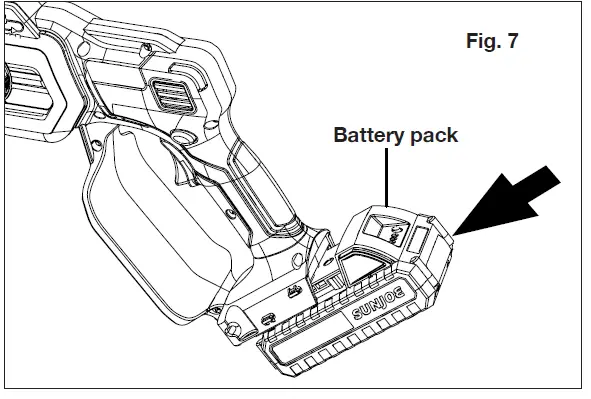 Fig. 7

Battery pack

SUNJOE