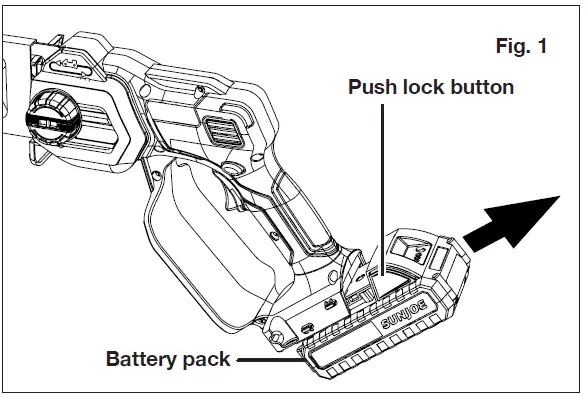 Fig. 1

Push lock button

SUNJOE

Battery pack