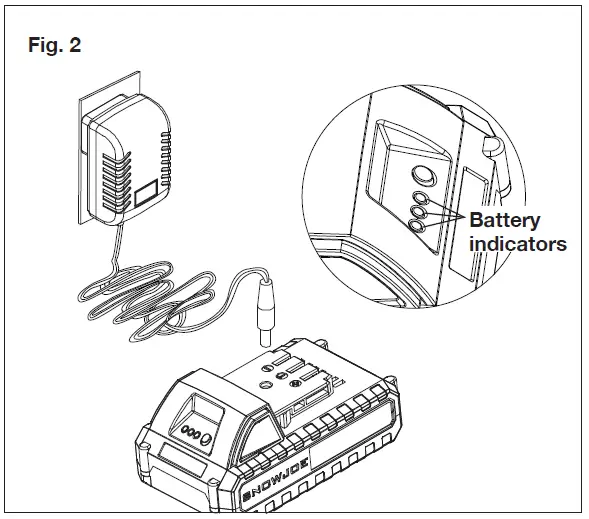 Fig. 2

Battery indicators

SNOWJOE