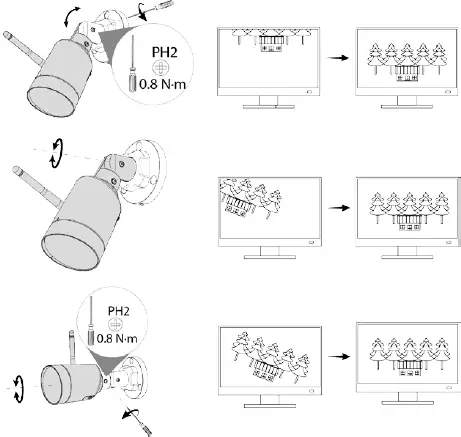 PH2
0.8 N·m

PH2
0.8 N·m