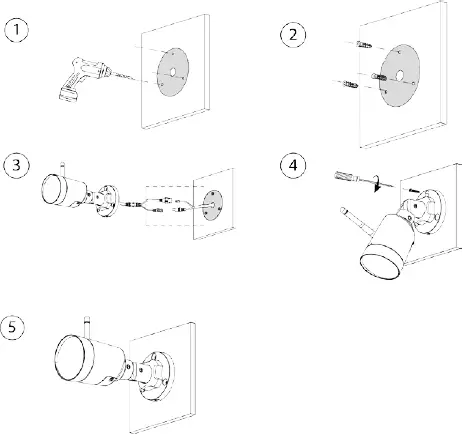 1

2

3

4

5