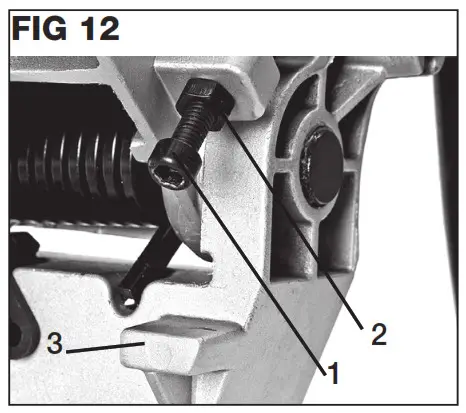 FIG 12

2

3

1