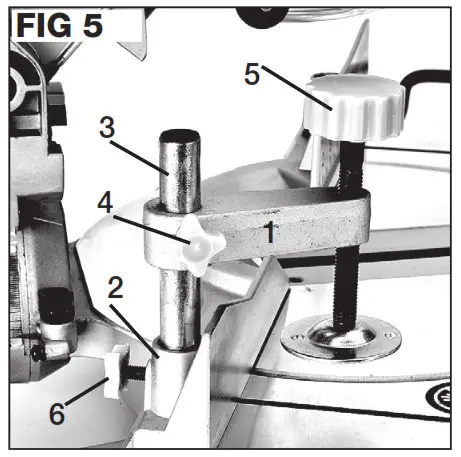 FIG 5

5

3

4

1

2

6