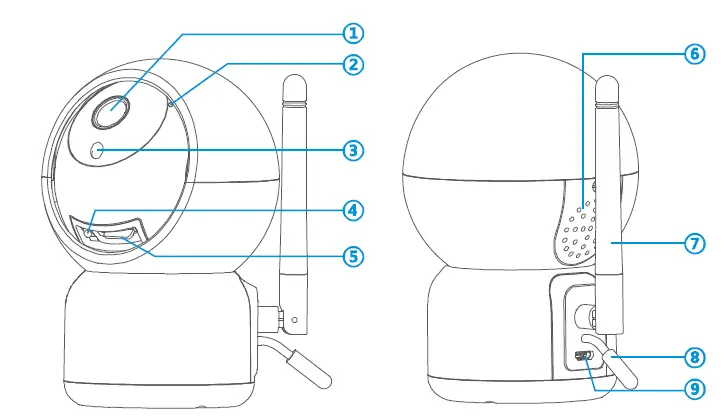 1
2
3
4
5
6
7
8
9