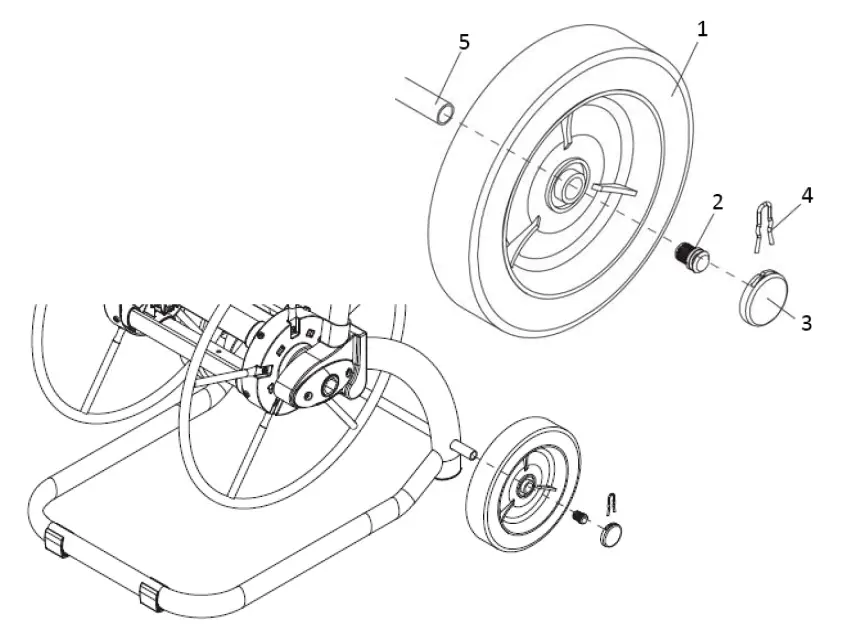 5
1
2
4
3