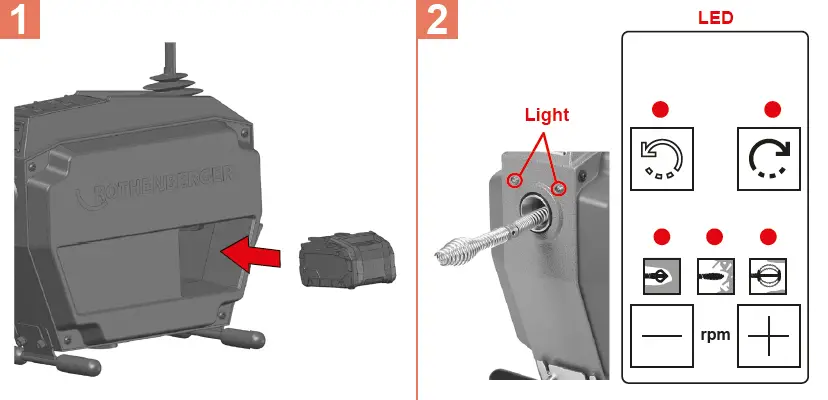 1

ROTHENBERGER

2

Light

LED

rpm